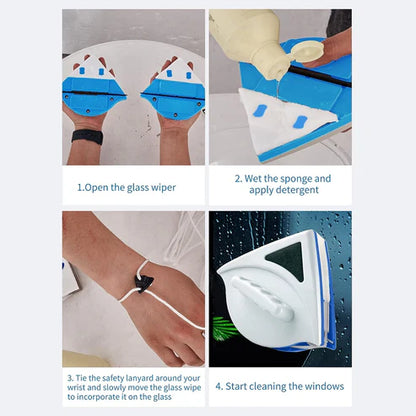 1.Open the glass wiper

2. Wet the sponge and apply detergent

3. Tie the safety lanyard around your wrist and slowly move the glass wipe to incorporate it on the glass

4. Start cleaning the windows