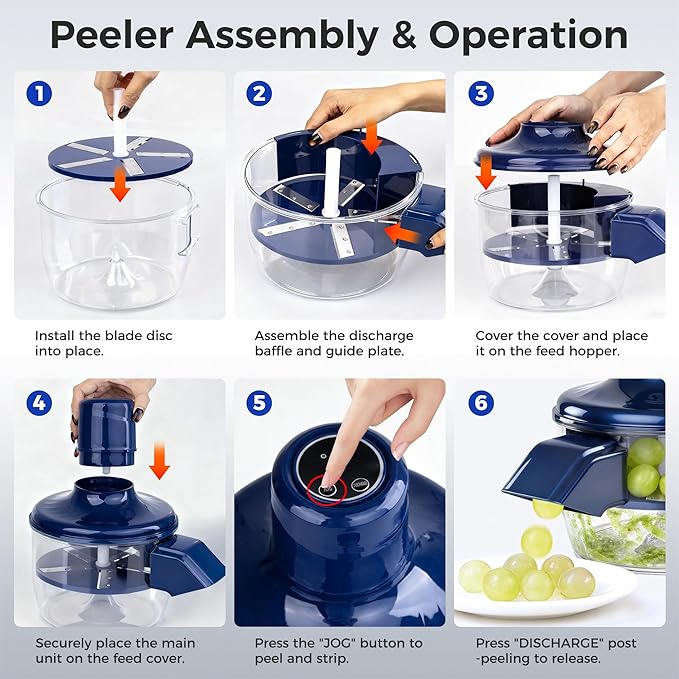 Peeler Assembly & Operation

1

Install the blade disc into place.

2

Assemble the discharge baffle and guide plate.

3

Cover the cover and place it on the feed hopper.

4

Securely place the main unit on the feed cover.

5

Press the "JOG" button to peel and strip.

6

Press "DISCHARGE" post -peeling to release.